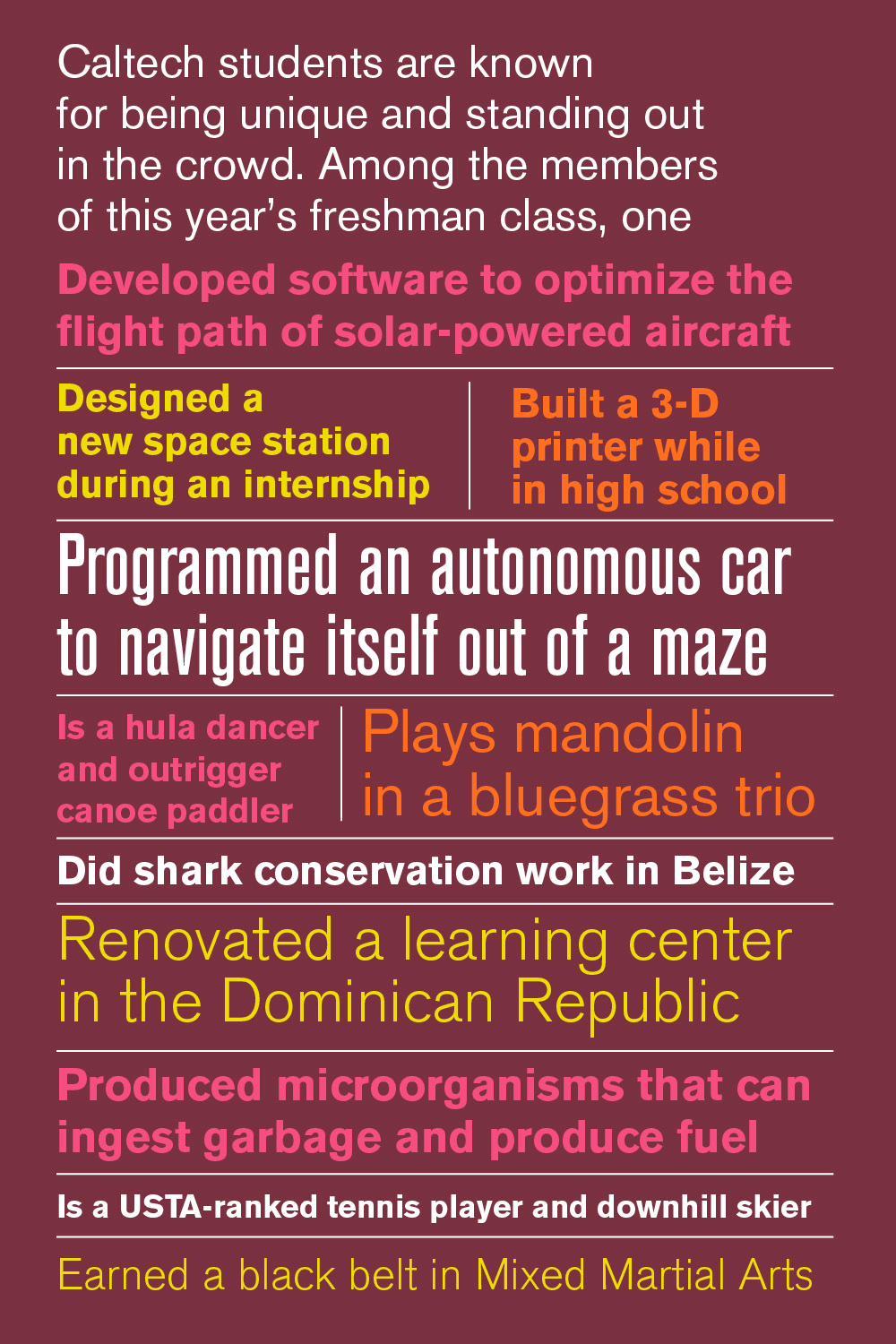 Caltech students are known for being unique and standing out in the crowd. Among the members of this year's freshman class, one

Developed software to optimize the flight path of solar-powered aircraft

Designed a new space station during an internship

Built a 3-D printer while in high school

Programmed an autonomous car to navigate itself out of a maze

Is a hula dancer and outrigger canoe paddler

Plays mandolin in a bluegrass trio

Did shark conservation work in Belize

Renovated a learning center in the Dominican Republic

Produced microorganisms that can ingest garbage and produce fuel

Is a USTA-ranked tennis player and downhill skier

Earned a black belt in Mixed Martial Arts